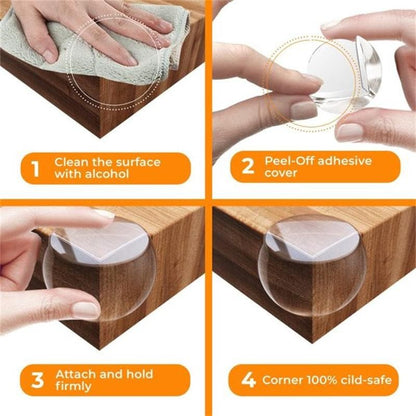 1 Clean the surface with alcohol

2 Peel-Off adhesive cover

3 Attach and hold firmly

4 Corner 100% cild-safe